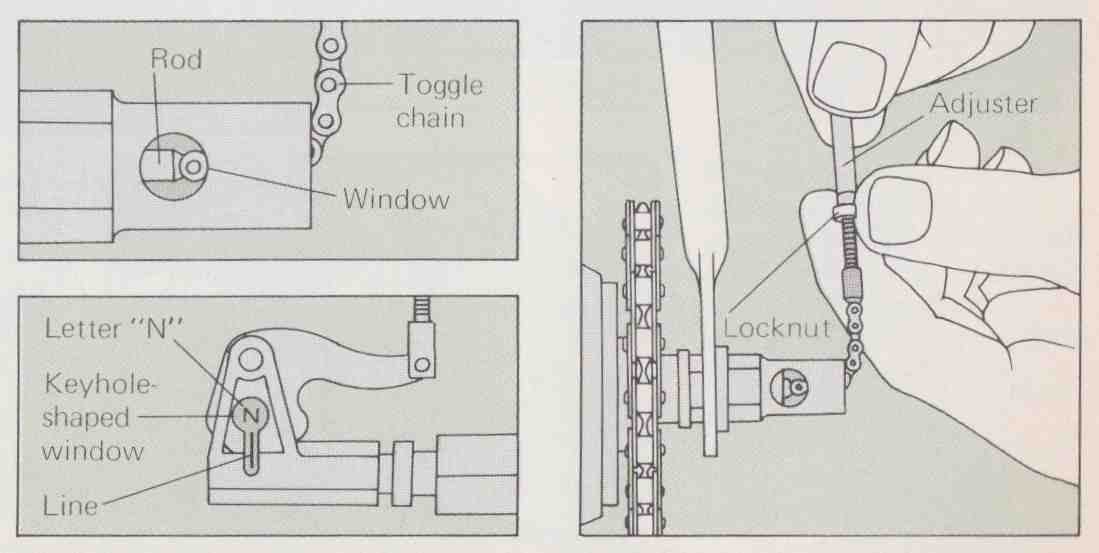 Rod

Toggle chain

Window

Letter "N"

Keyhole-shaped window

N

Line

Adjuster

Locknut